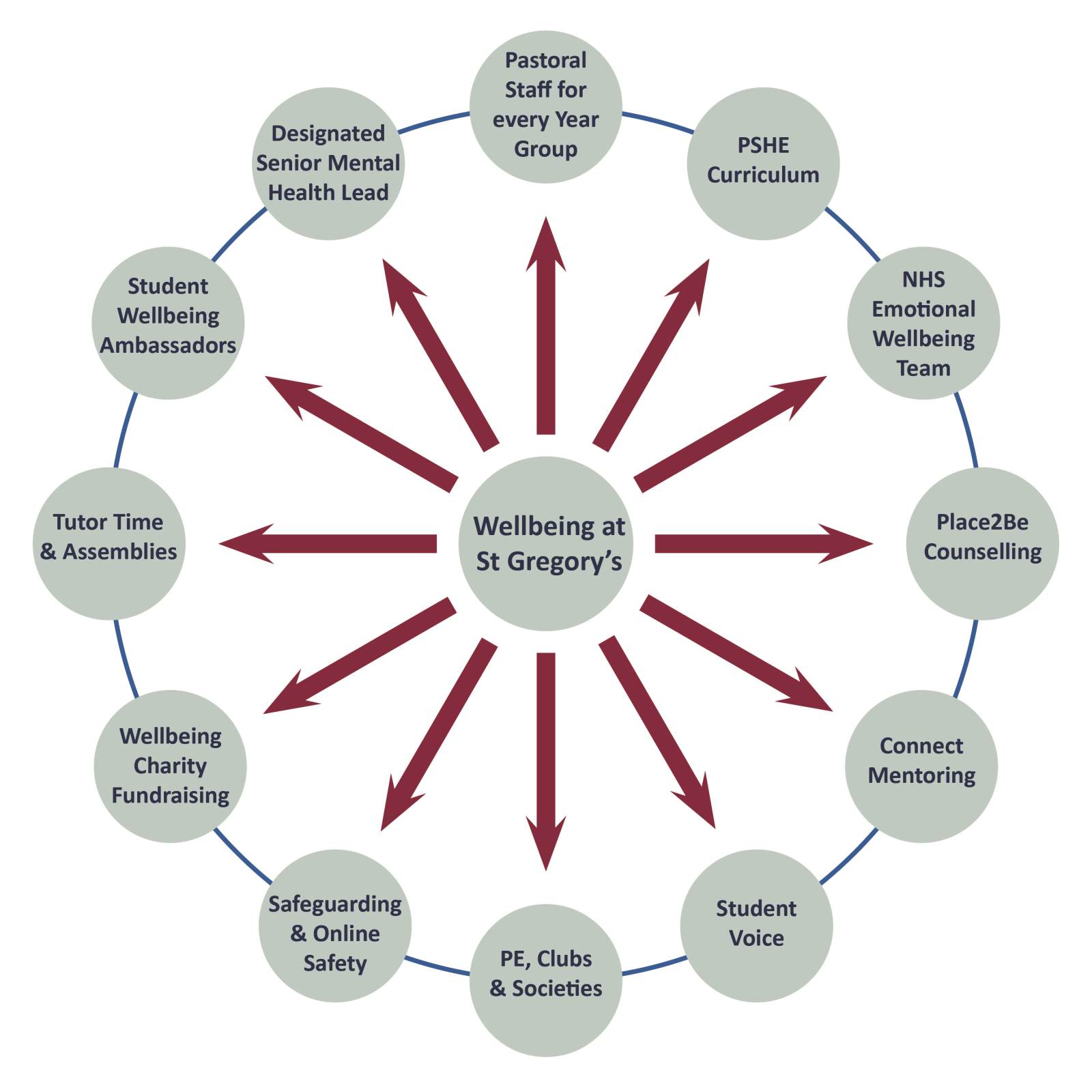 Wellbeing at St Gregory's

Pastoral Staff for every Year Group

PSHE Curriculum

NHS Emotional Wellbeing Team

Place2Be Counselling

Connect Mentoring

Student Voice

PE, Clubs & Societies

Safeguarding & Online Safety

Wellbeing Charity Fundraising

Tutor Time & Assemblies

Student Wellbeing Ambassadors

Designated Senior Mental Health Lead